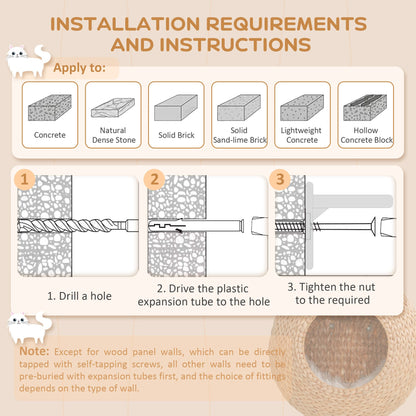 INSTALLATION REQUIREMENTS AND INSTRUCTIONS

Apply to:

Concrete

Natural Dense Stone

Solid Brick

Solid Sand-lime Brick

Lightweight Concrete

Hollow Concrete Block

1

2

3

1. Drill a hole

2. Drive the plastic expansion tube to the hole

3. Tighten the nut to the required

Note: Except for wood panel walls, which can be directly tapped with self-tapping screws, all other walls need to be pre-buried with expansion tubes first, and the choice of fittings depends on the type of wall.